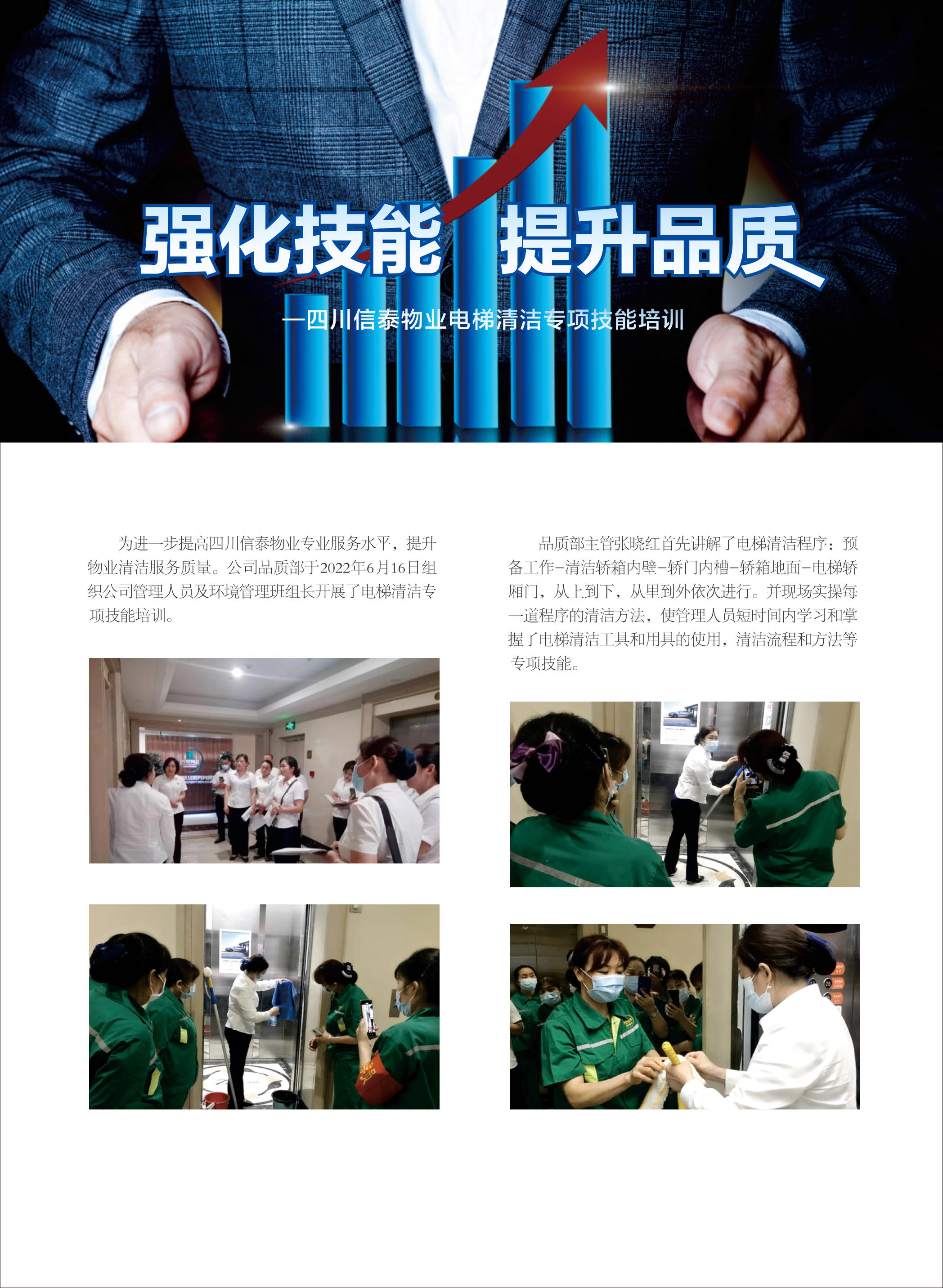 强化技能 提升品质

—四川信泰物业电梯清洁专项技能培训

为进一步提高四川信泰物业专业服务水平，提升物业清洁服务质量。公司品质部于2022年6月16日组织公司管理人员及环境管理班组长开展了电梯清洁专项技能培训。

品质部主管张晓红首先讲解了电梯清洁程序：预备工作-清洁轿箱内壁-轿门内槽-轿箱地面-电梯轿厢门，从上到下，从里到外依次进行。并现场实操每一道程序的清洁方法，使管理人员短时间内学习和掌握了电梯清洁工具和用具的使用，清洁流程和方法等专项技能。