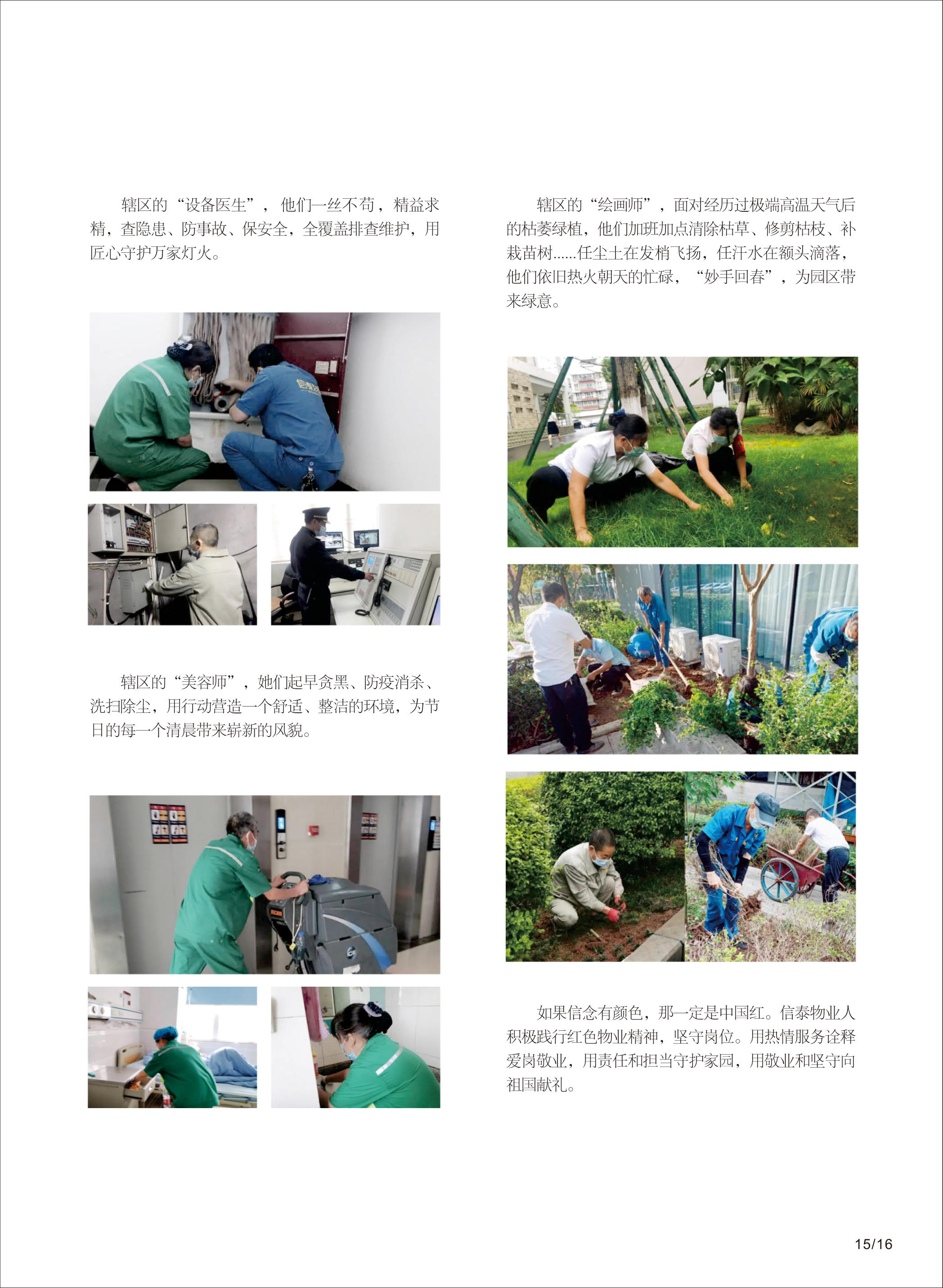 辖区的“设备医生”，他们一丝不苟，精益求精，查隐患、防事故、保安全，全覆盖排查维护，用匠心守护万家灯火。

辖区的“美容师”，她们起早贪黑、防疫消杀、洗扫除尘，用行动营造一个舒适、整洁的环境，为节日的每一个清晨带来崭新的风貌。

辖区的“绘画师”，面对经历过极端高温天气后的枯萎绿植，他们加班加点清除枯草、修剪枯枝、补栽苗树......任尘土在发梢飞扬，任汗水在额头滴落，他们依旧热火朝天的忙碌，“妙手回春”，为园区带来绿意。

如果信念有颜色，那一定是中国红。信泰物业人积极践行红色物业精神，坚守岗位。用热情服务诠释爱岗敬业，用责任和担当守护家园，用敬业和坚守向祖国献礼。

15/16