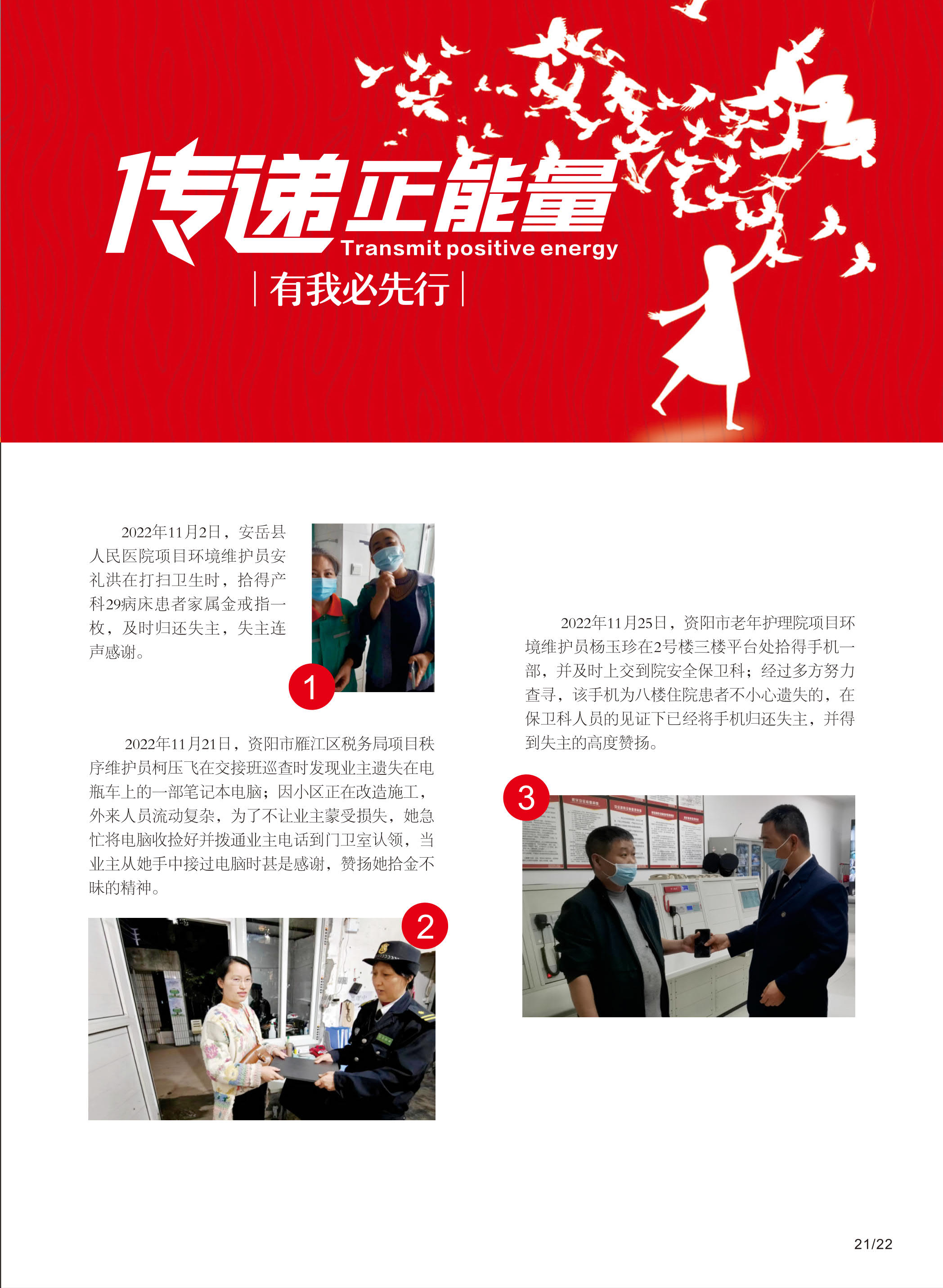 传递正能量
Transmit positive energy
有我必先行

2022年11月2日，安岳县人民医院项目环境维护员安礼洪在打扫卫生时，拾得产科29病床患者家属金戒指一枚，及时归还失主，失主连声感谢。

1

2022年11月21日，资阳市雁江区税务局项目秩序维护员柯压飞在交接班巡查时发现业主遗失在电瓶车上的一部笔记本电脑；因小区正在改造施工，外来人员流动复杂，为了不让业主蒙受损失，她急忙将电脑收捡好并拨通业主电话到门卫室认领，当业主从她手中接过电脑时甚是感谢，赞扬她拾金不昧的精神。

2

2022年11月25日，资阳市老年护理院项目环境维护员杨玉珍在2号楼三楼平台处拾得手机一部，并及时上交到院安全保卫科；经过多方努力查寻，该手机为八楼住院患者不小心遗失的，在保卫科人员的见证下已经将手机归还失主，并得到失主的高度赞扬。

3

21/22