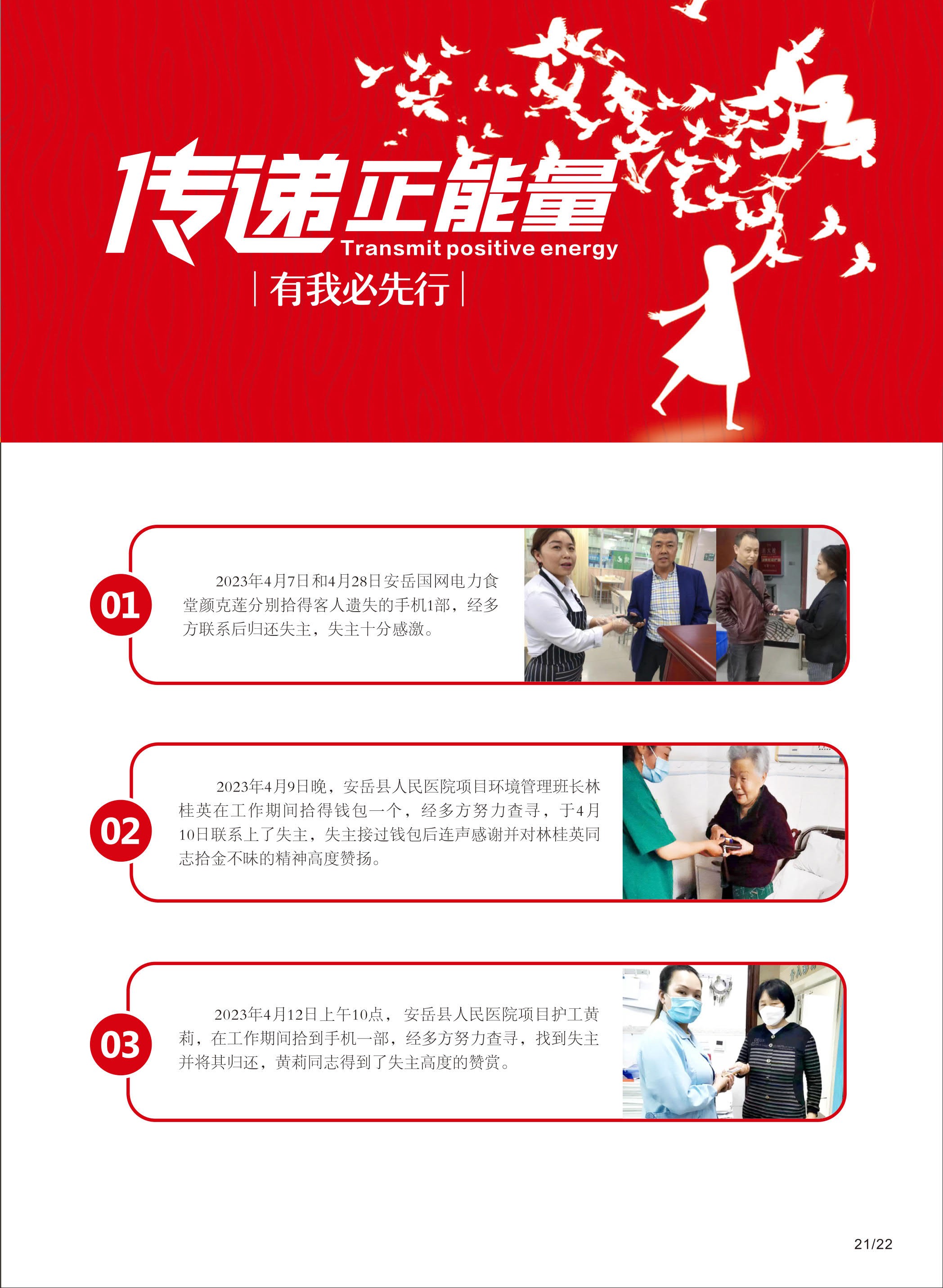 传递正能量
Transmit positive energy
| 有我必先行 |

01

2023年4月7日和4月28日安岳国网电力食堂颜克莲分别拾得客人遗失的手机1部，经多方联系后归还失主，失主十分感激。

02

2023年4月9日晚，安岳县人民医院项目环境管理班长林桂英在工作期间拾得钱包一个，经多方努力查寻，于4月10日联系上了失主，失主接过钱包后连声感谢并对林桂英同志拾金不昧的精神高度赞扬。

03

2023年4月12日上午10点，安岳县人民医院项目护工黄莉，在工作期间拾到手机一部，经多方努力查寻，找到失主并将其归还，黄莉同志得到了失主高度的赞赏。

21/22